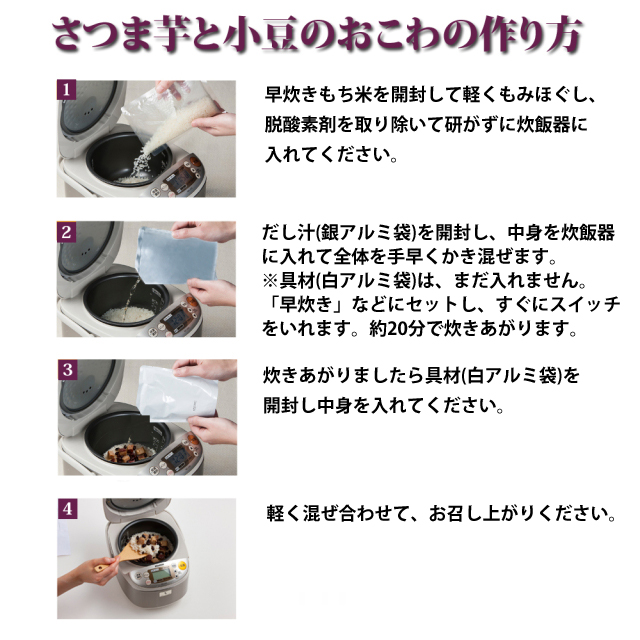 さつま芋と小豆のおこわの作り方

1

早炊きもち米を開封して軽くもみほぐし、脱酸素剤を取り除いて研がずに炊飯器に入れてください。

2

だし汁(銀アルミ袋)を開封し、中身を炊飯器に入れて全体を手早くかき混ぜます。
※具材(白アルミ袋)は、まだ入れません。
「早炊き」などにセットし、すぐにスイッチをいれます。約20分で炊きあがります。

3

炊きあがりましたら具材(白アルミ袋)を開封し中身を入れてください。

4

軽く混ぜ合わせて、お召し上がりください。